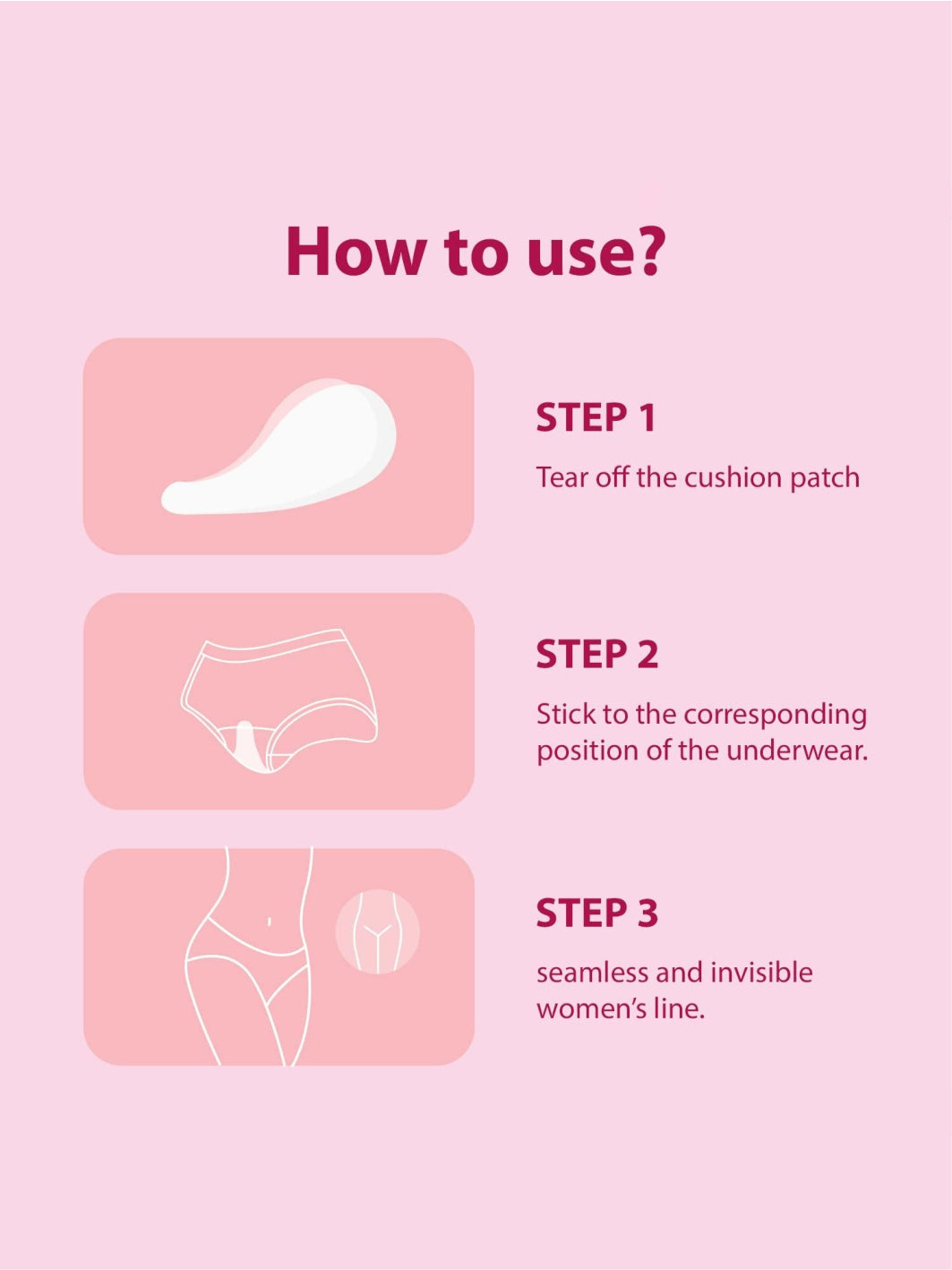 How to use?

STEP 1

Tear off the cushion patch

STEP 2

Stick to the corresponding position of the underwear.

STEP 3

seamless and invisible women's line.