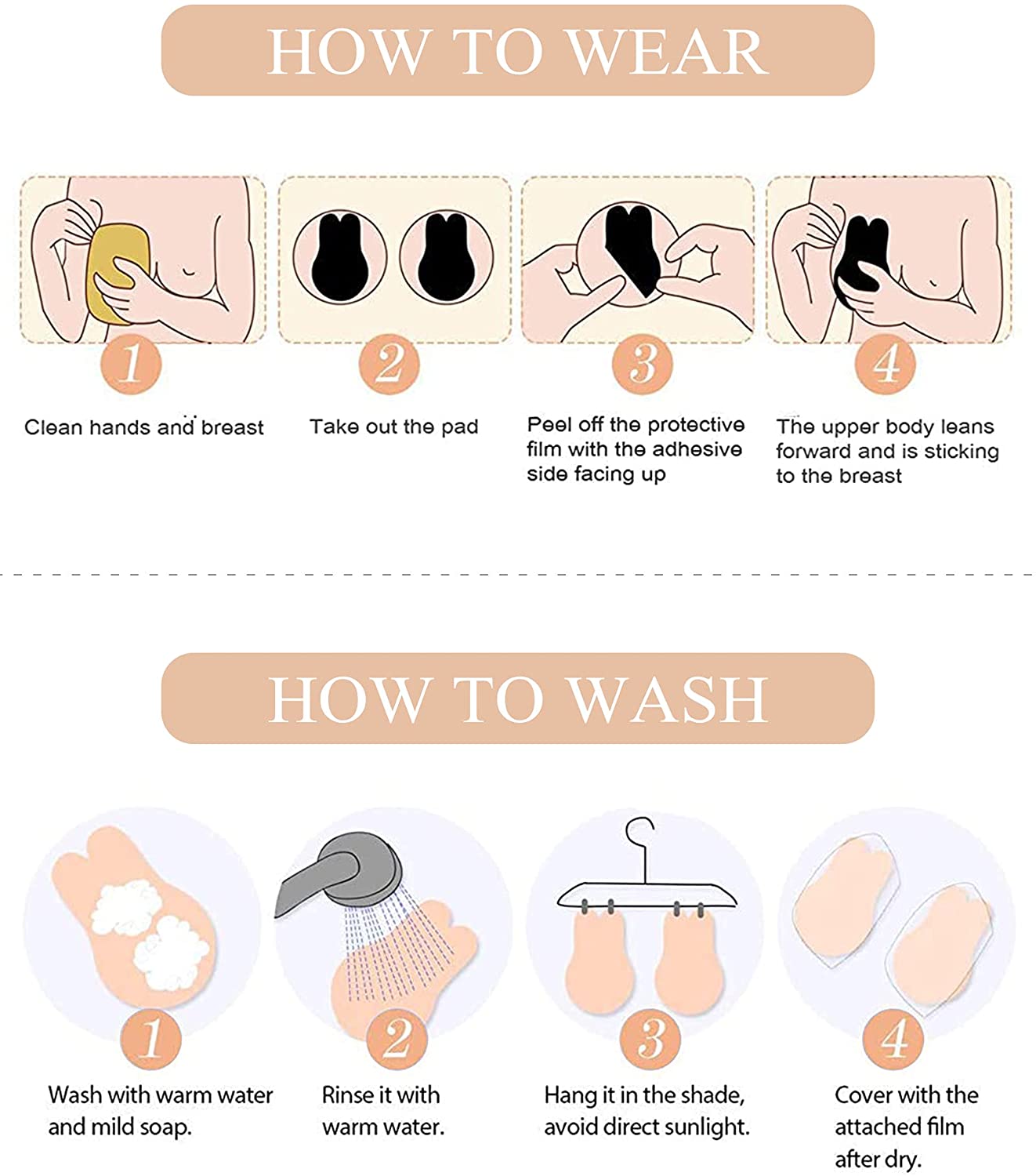 HOW TO WEAR

1
Clean hands and breast

2
Take out the pad

3
Peel off the protective film with the adhesive side facing up

4
The upper body leans forward and is sticking to the breast

HOW TO WASH

1
Wash with warm water and mild soap.

2
Rinse it with warm water.

3
Hang it in the shade, avoid direct sunlight.

4
Cover with the attached film after dry.